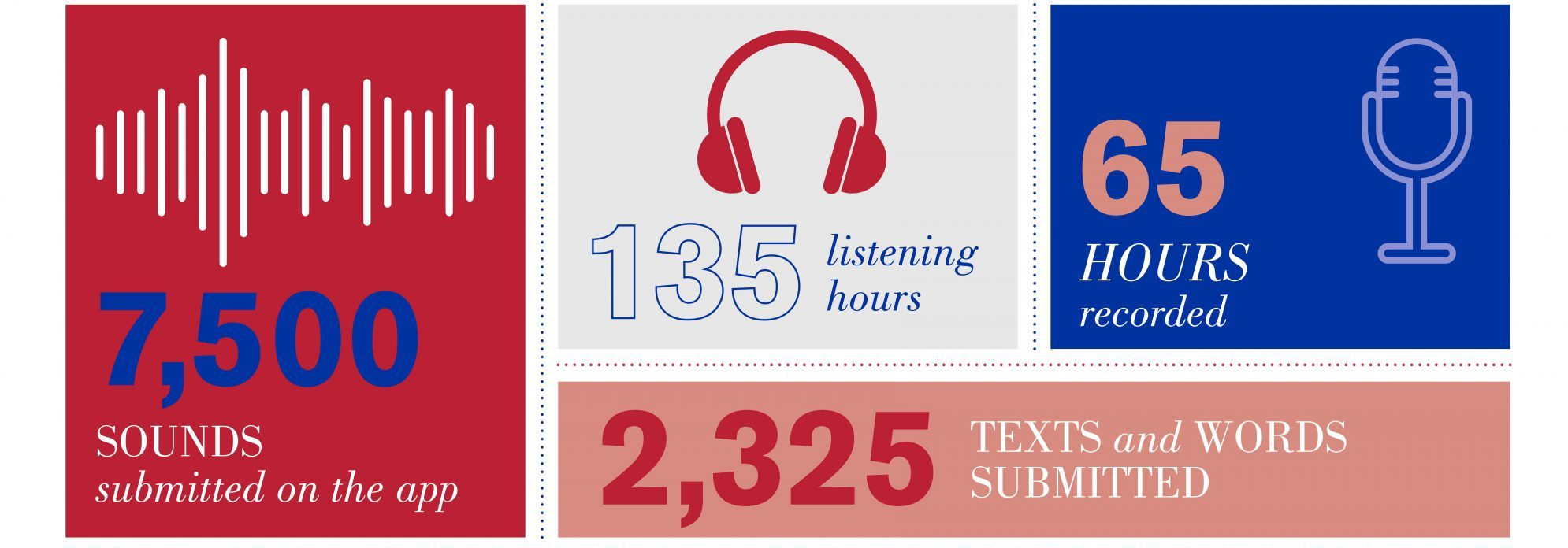 7,500
SOUNDS
submitted on the app

135 listening hours

65
HOURS
recorded

2,325 TEXTS and WORDS SUBMITTED